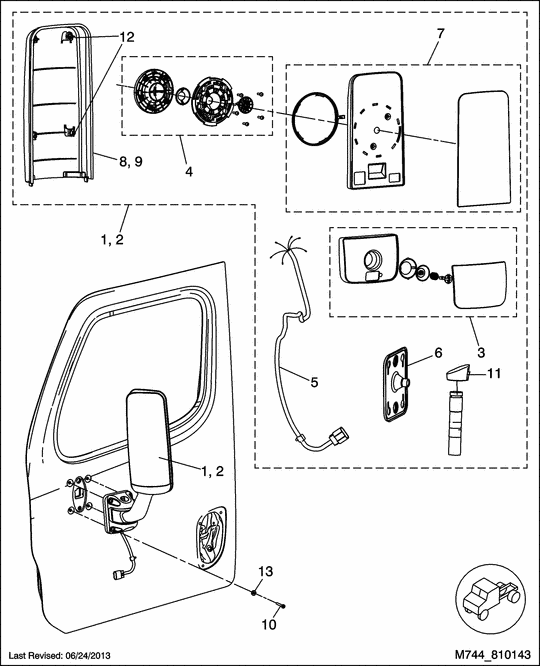 12
7
8, 9
4
1, 2
3
6
11
5
1, 2
13
10
Last Revised: 06/24/2013
M744_810143