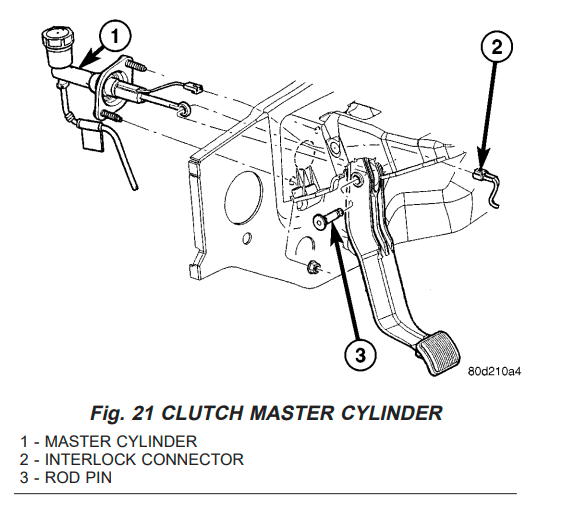 1

2

3

80d210a4

Fig. 21 CLUTCH MASTER CYLINDER

1 - MASTER CYLINDER
2 - INTERLOCK CONNECTOR
3 - ROD PIN