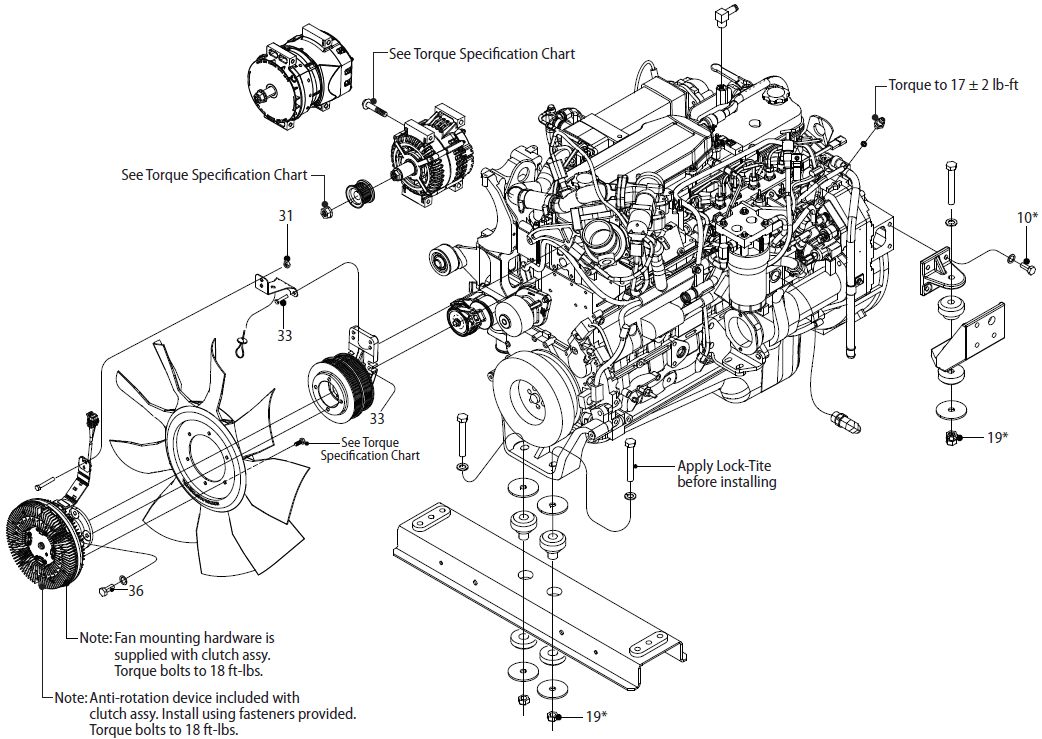 See Torque Specification Chart

Torque to 17 ± 2 lb-ft

See Torque Specification Chart

31

10*

33

33

See Torque Specification Chart

19*

Apply Lock-Tite before installing

36

Note: Fan mounting hardware is supplied with clutch assy. Torque bolts to 18 ft-lbs.

Note: Anti-rotation device included with clutch assy. Install using fasteners provided. Torque bolts to 18 ft-lbs.

19*